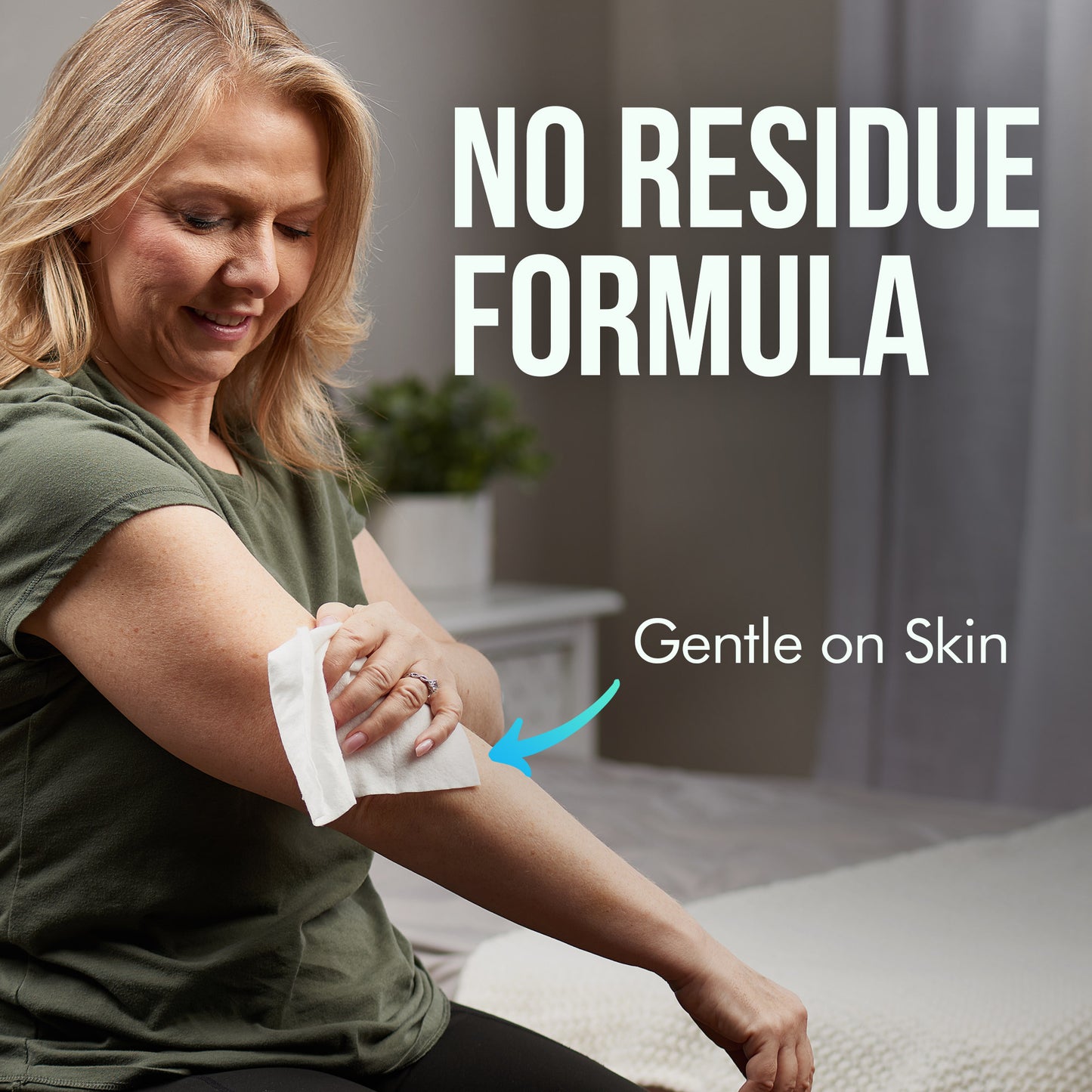 NO RESIDUE FORMULA

Gentle on Skin